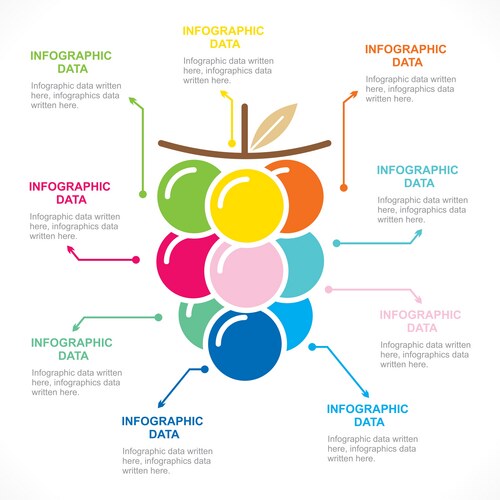 INFOGRAPHIC DATA

Infographic data written here, infographics data written here.

INFOGRAPHIC DATA

Infographic data written here, infographics data written here.

INFOGRAPHIC DATA

Infographic data written here, infographics data written here.

INFOGRAPHIC DATA

Infographic data written here, infographics data written here.

INFOGRAPHIC DATA

Infographic data written here, infographics data written here.

INFOGRAPHIC DATA

Infographic data written here, infographics data written here.

INFOGRAPHIC DATA

Infographic data written here, infographics data written here.

INFOGRAPHIC DATA

Infographic data written here, infographics data written here.

INFOGRAPHIC DATA

Infographic data written here, infographics data written here.