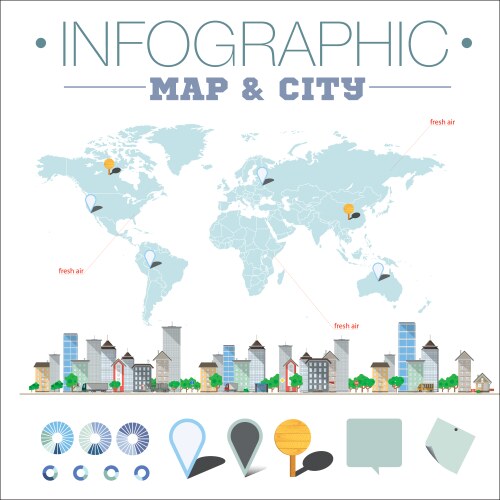 • INFOGRAPHIC •

MAP & CITY

fresh air

fresh air

fresh air