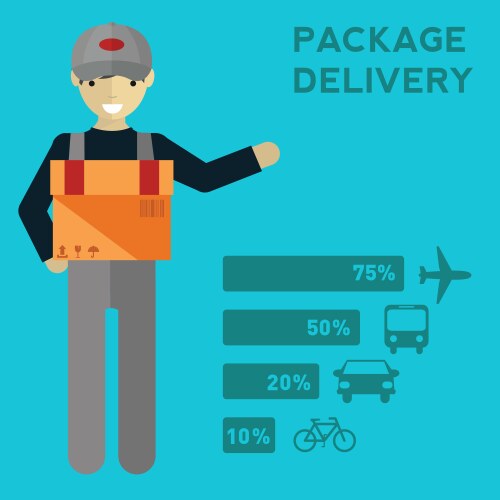 PACKAGE DELIVERY

75%

50%

20%

10%