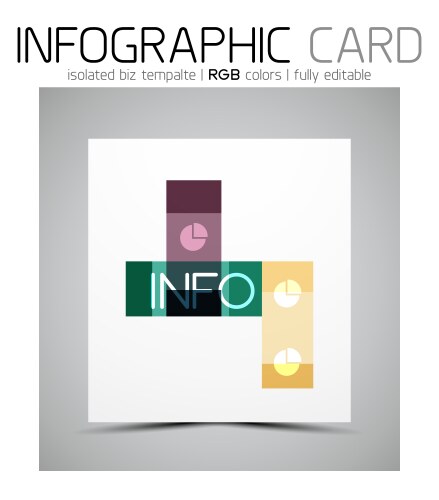 INFOGRAPHIC CARD
isolated biz tempalte | RGB colors | fully editable

INFO