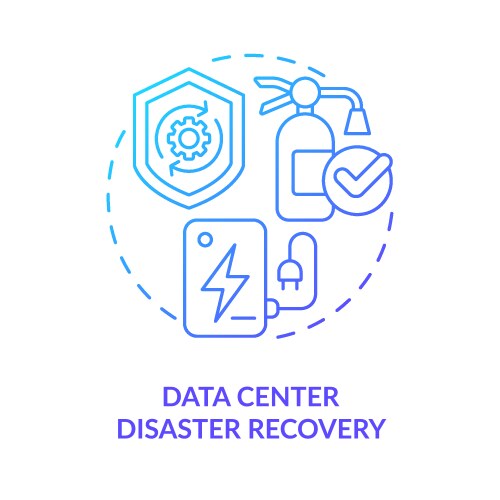 DATA CENTER
DISASTER RECOVERY