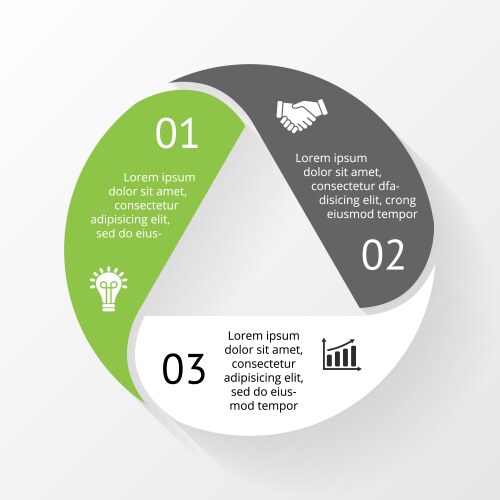 01

Lorem ipsum dolor sit amet, consectetur adipisicing elit, sed do eius-

Lorem ipsum dolor sit amet, consectetur dfadisicing elit, crong eiusmod tempor

02

03

Lorem ipsum dolor sit amet, consectetur adipisicing elit, sed do eiusmod tempor