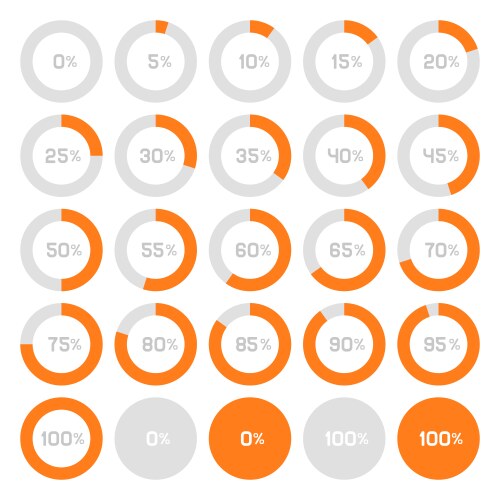 0% 5% 10% 15% 20%

25% 30% 35% 40% 45%

50% 55% 60% 65% 70%

75% 80% 85% 90% 95%

100% 0% 0% 100% 100%