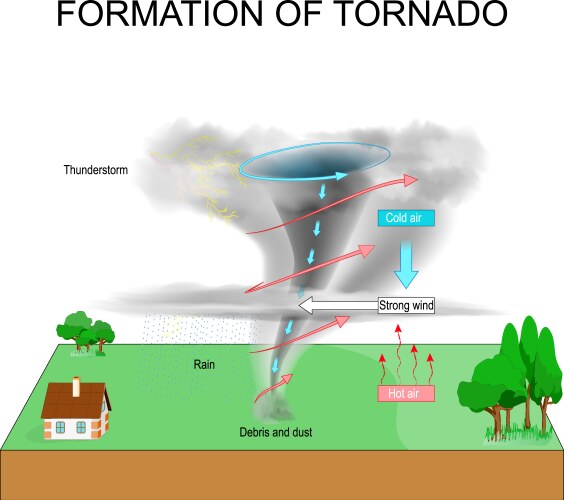 FORMATION OF TORNADO

Thunderstorm

Cold air

Strong wind

Rain

Hot air

Debris and dust