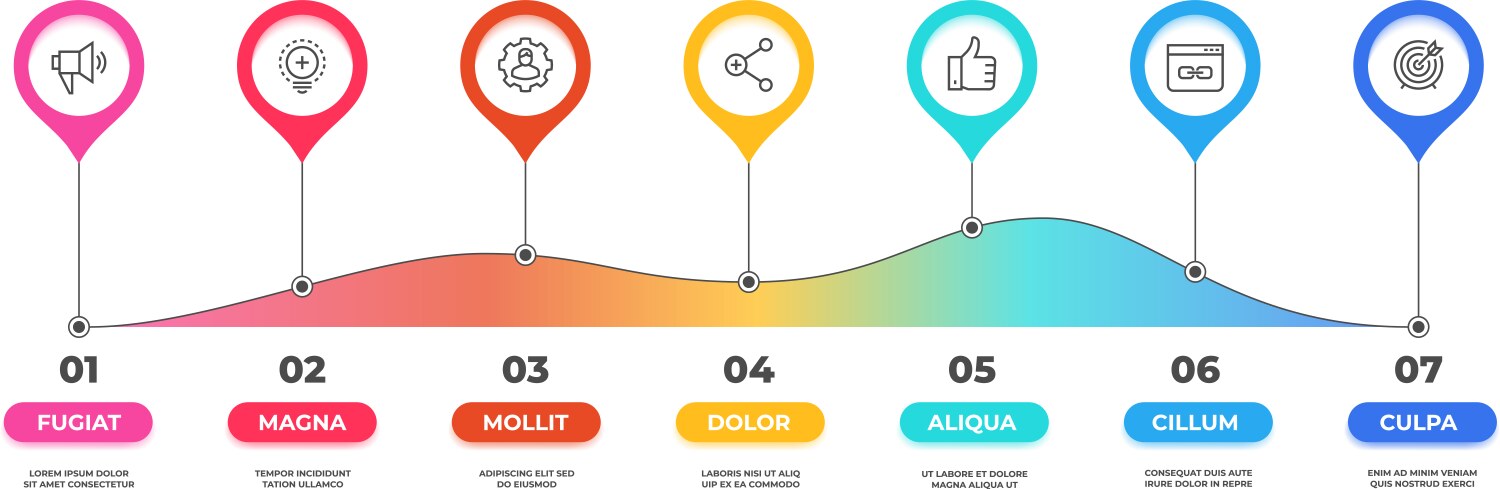 01
FUGIAT
LOREM IPSUM DOLOR SIT AMET CONSECTETUR

02
MAGNA
TEMPOR INCIDIDUNT TATION ULLAMCO

03
MOLLIT
ADIPISCING ELIT SED DO EIUSMOD

04
DOLOR
LABORIS NISI UT ALIQ UIP EX EA COMMODO

05
ALIQUA
UT LABORE ET DOLORE MAGNA ALIQUA UT

06
CILLUM
CONSEQUAT DUIS AUTE IRURE DOLOR IN REPRE

07
CULPA
ENIM AD MINIM VENIAM QUIS NOSTRUD EXERCI