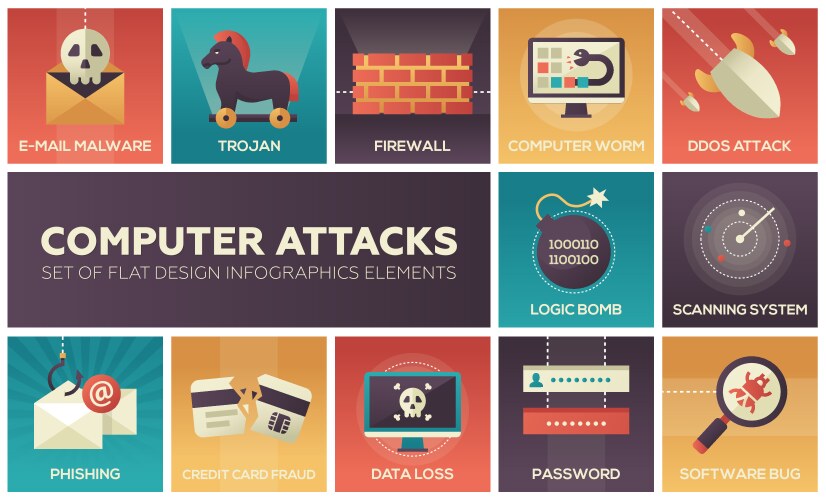 E-MAIL MALWARE

TROJAN

FIREWALL

COMPUTER WORM

DDOS ATTACK

COMPUTER ATTACKS
SET OF FLAT DESIGN INFOGRAPHICS ELEMENTS

1000110
1100100

LOGIC BOMB

SCANNING SYSTEM

@

PHISHING

CREDIT CARD FRAUD

DATA LOSS

PASSWORD

SOFTWARE BUG