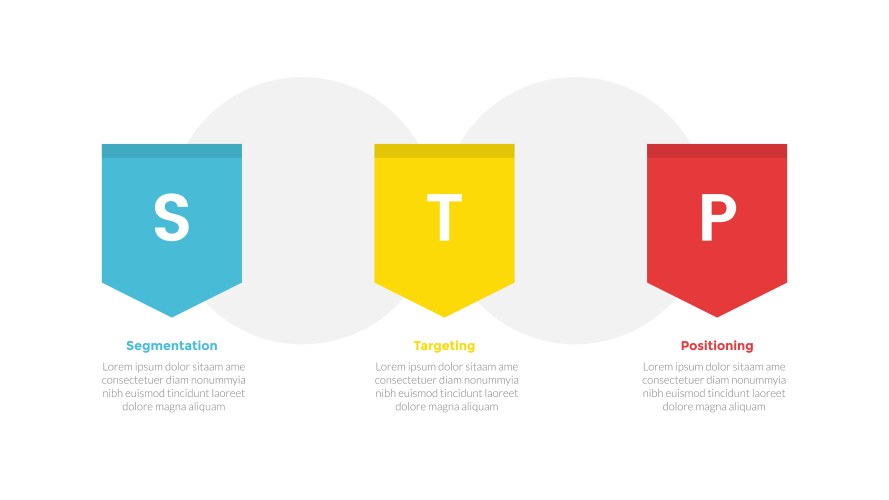 S

Segmentation

Lorem ipsum dolor sitaam ame consectetuer diam nonummyia nibh euismod tincidunt laoreet dolore magna aliquam

T

Targeting

Lorem ipsum dolor sitaam ame consectetuer diam nonummyia nibh euismod tincidunt laoreet dolore magna aliquam

P

Positioning

Lorem ipsum dolor sitaam ame consectetuer diam nonummyia nibh euismod tincidunt laoreet dolore magna aliquam