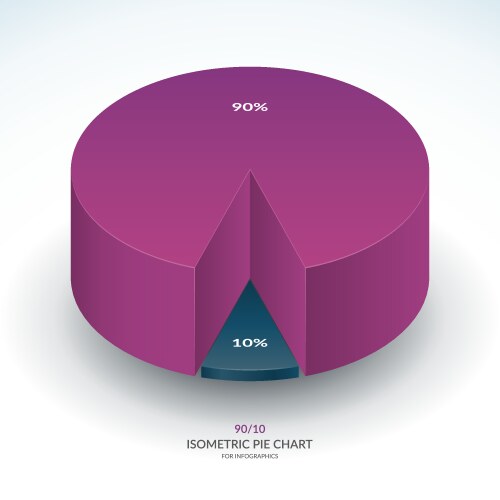 90%

10%

90/10

ISOMETRIC PIE CHART

FOR INFOGRAPHICS