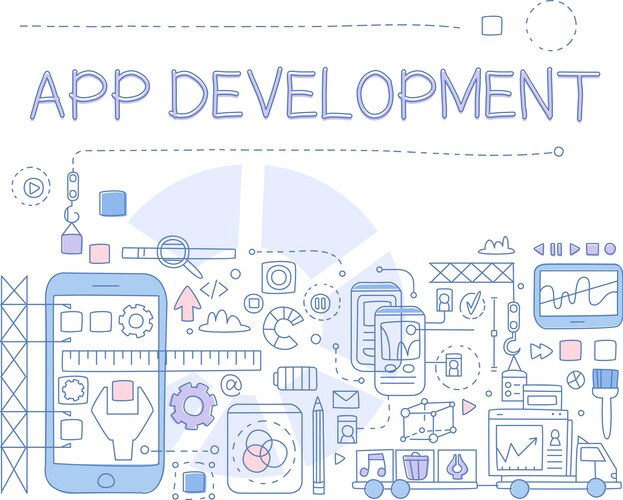 APP DEVELOPMENT

</>

@