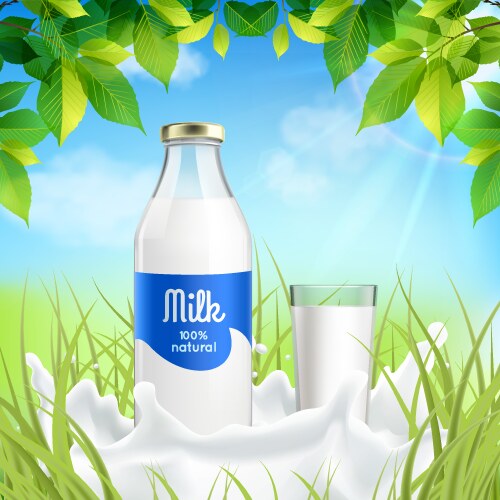 Milk
100%
natural