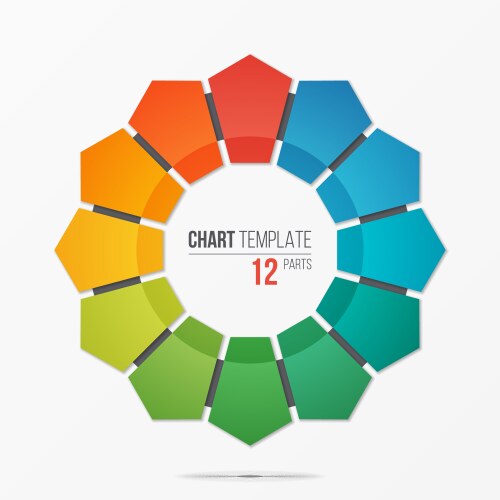 CHART TEMPLATE

12 PARTS