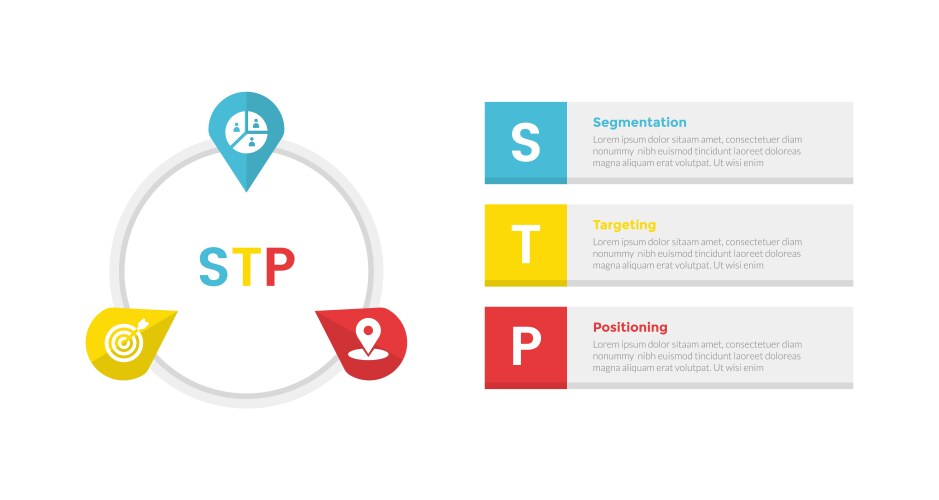 STP

S

Segmentation

Lorem ipsum dolor sitaam amet, consectetuer diam nonummy nibh euismod tincidunt laoreet doloreas magna aliquam erat volutpat. Ut wisi enim

T

Targeting

Lorem ipsum dolor sitaam amet, consectetuer diam nonummy nibh euismod tincidunt laoreet doloreas magna aliquam erat volutpat. Ut wisi enim

P

Positioning

Lorem ipsum dolor sitaam amet, consectetuer diam nonummy nibh euismod tincidunt laoreet doloreas magna aliquam erat volutpat. Ut wisi enim