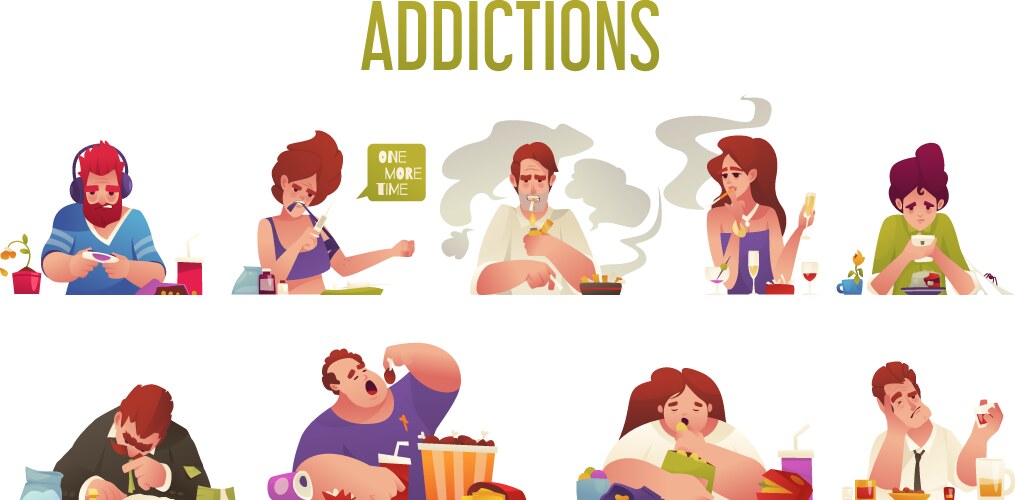 ADDICTIONS

ONE MORE TIME