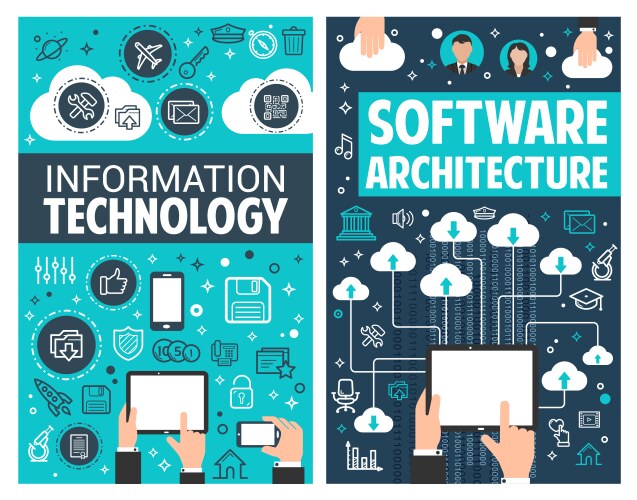 INFORMATION
TECHNOLOGY

SOFTWARE
ARCHITECTURE