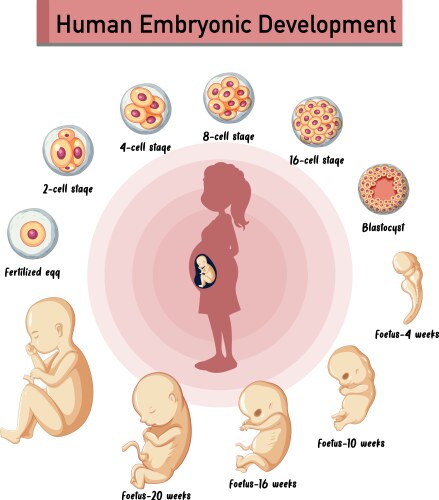 Human Embryonic Development

Fertilized egg

2-cell stage

4-cell stage

8-cell stage

16-cell stage

Blastocyst

Foetus-4 weeks

Foetus-10 weeks

Foetus-16 weeks

Foetus-20 weeks