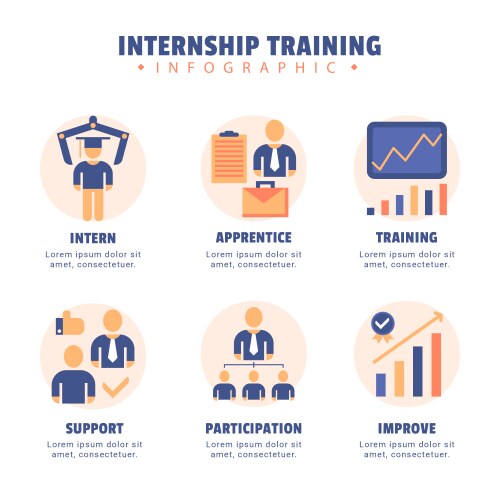 INTERNSHIP TRAINING
INFOGRAPHIC

INTERN
Lorem ipsum dolor sit amet, consectetuer.

APPRENTICE
Lorem ipsum dolor sit amet, consectetuer.

TRAINING
Lorem ipsum dolor sit amet, consectetuer.

SUPPORT
Lorem ipsum dolor sit amet, consectetuer.

PARTICIPATION
Lorem ipsum dolor sit amet, consectetuer.

IMPROVE
Lorem ipsum dolor sit amet, consectetuer.