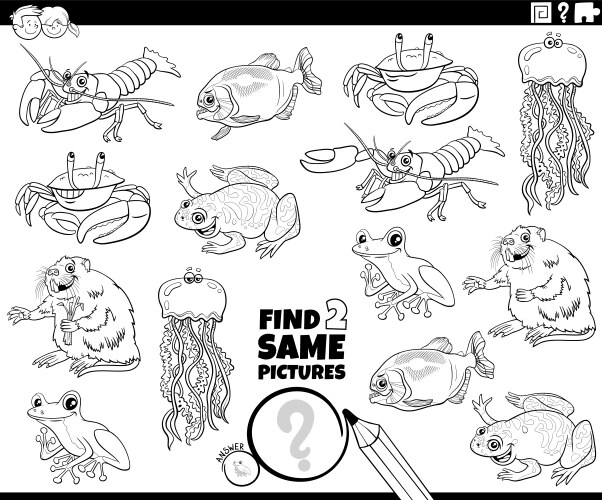 ?

FIND 2 SAME PICTURES

?

ANSWER