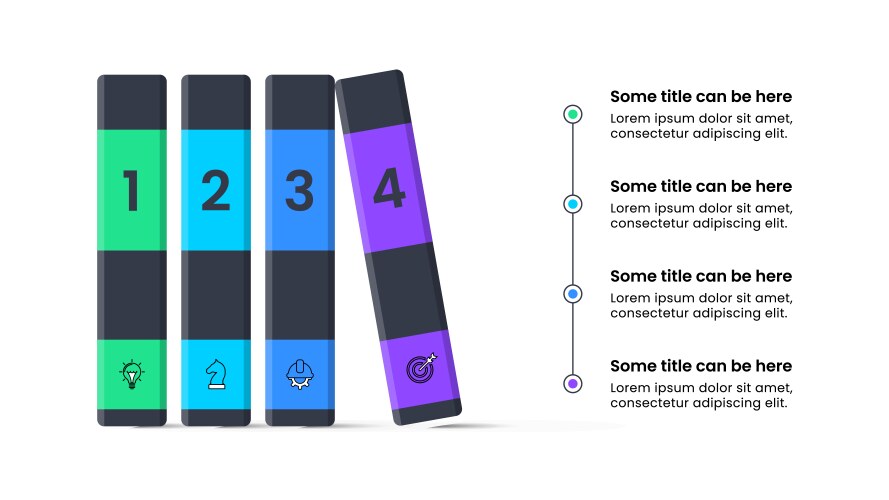 1
2
3
4

Some title can be here
Lorem ipsum dolor sit amet, consectetur adipiscing elit.

Some title can be here
Lorem ipsum dolor sit amet, consectetur adipiscing elit.

Some title can be here
Lorem ipsum dolor sit amet, consectetur adipiscing elit.

Some title can be here
Lorem ipsum dolor sit amet, consectetur adipiscing elit.