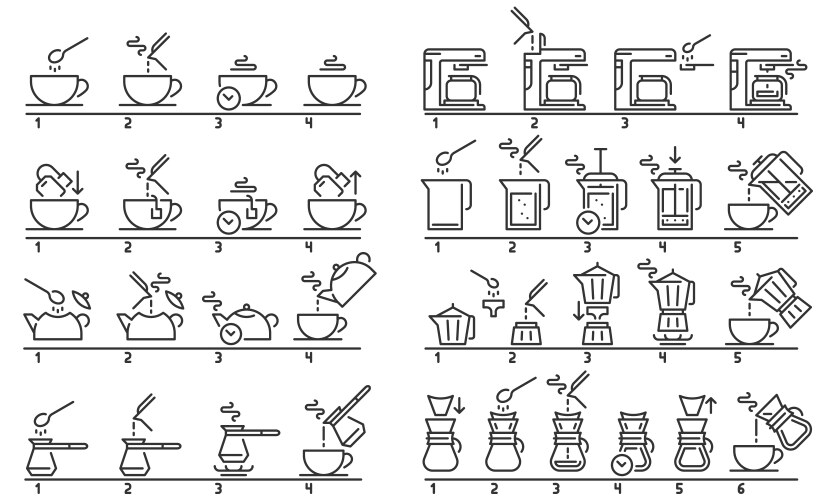 1 2 3 4

1 2 3 4

1 2 3 4

1 2 3 4

1 2 3 4

1 2 3 4 5

1 2 3 4 5

1 2 3 4 5 6