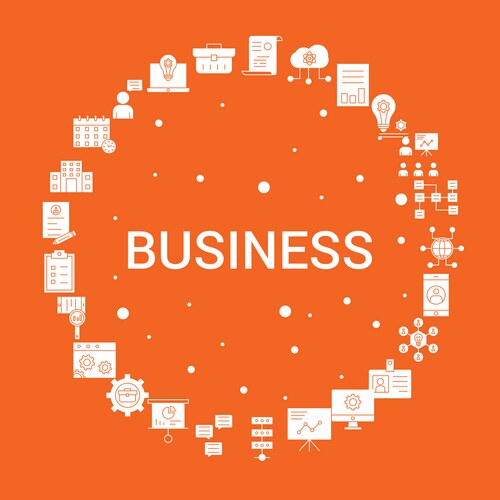 BUSINESS