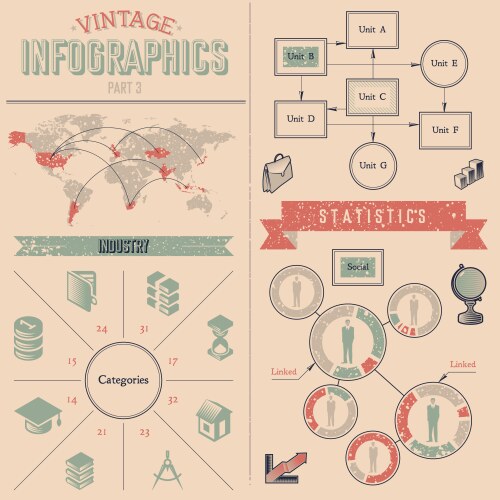 VINTAGE
INFOGRAPHICS
PART 3

INDUSTRY

24
31
15
17
Categories
14
32
21
23

Unit A
Unit B
Unit E
Unit C
Unit D
Unit F
Unit G

STATISTICS

Social

Linked
Linked