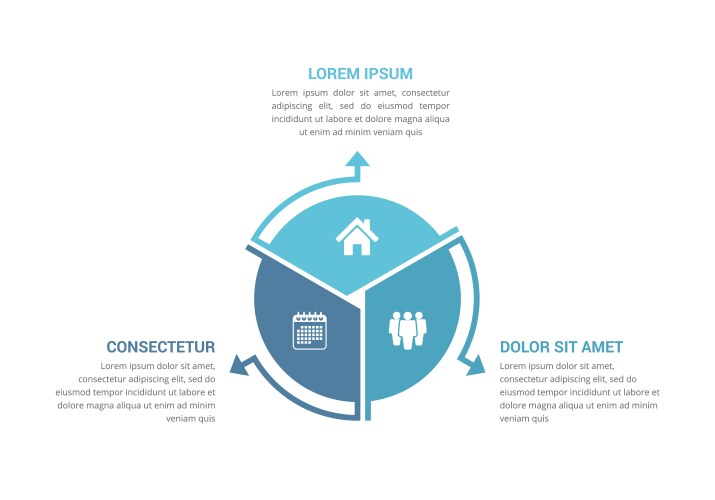 LOREM IPSUM

Lorem ipsum dolor sit amet, consectetur adipiscing elit, sed do eiusmod tempor incididunt ut labore et dolore magna aliqua ut enim ad minim veniam quis

CONSECTETUR

Lorem ipsum dolor sit amet, consectetur adipiscing elit, sed do eiusmod tempor incididunt ut labore et dolore magna aliqua ut enim ad minim veniam quis

DOLOR SIT AMET

Lorem ipsum dolor sit amet, consectetur adipiscing elit, sed do eiusmod tempor incididunt ut labore et dolore magna aliqua ut enim ad minim veniam quis