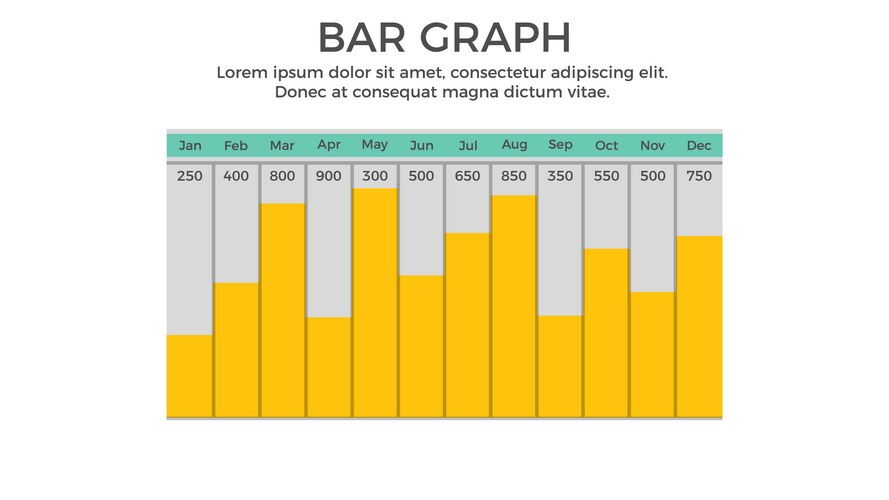 BAR GRAPH

Lorem ipsum dolor sit amet, consectetur adipiscing elit. Donec at consequat magna dictum vitae.

| Jan | Feb | Mar | Apr | May | Jun | Jul | Aug | Sep | Oct | Nov | Dec |
|---|---|---|---|---|---|---|---|---|---|---|---|
| 250 | 400 | 800 | 900 | 300 | 500 | 650 | 850 | 350 | 550 | 500 | 750 |