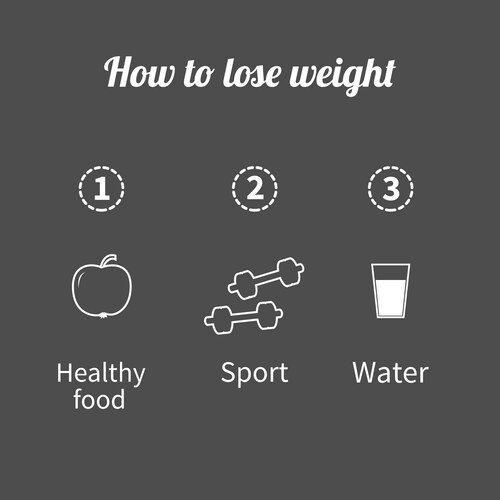 How to lose weight

1

Healthy food

2

Sport

3

Water