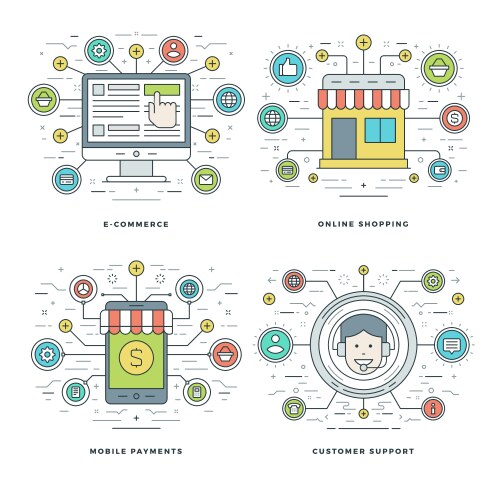 E-COMMERCE

ONLINE SHOPPING

MOBILE PAYMENTS

CUSTOMER SUPPORT