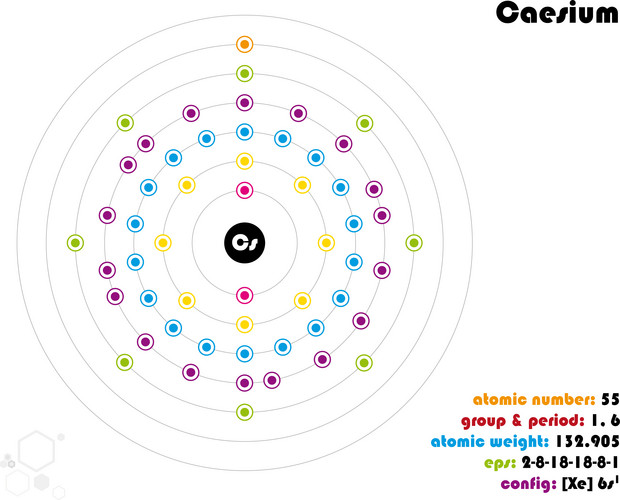 Caesium

Cs

atomic number: 55
group & period: 1, 6
atomic weight: 132.905
eps: 2-8-18-18-8-1
config: [Xe] $6s^1$