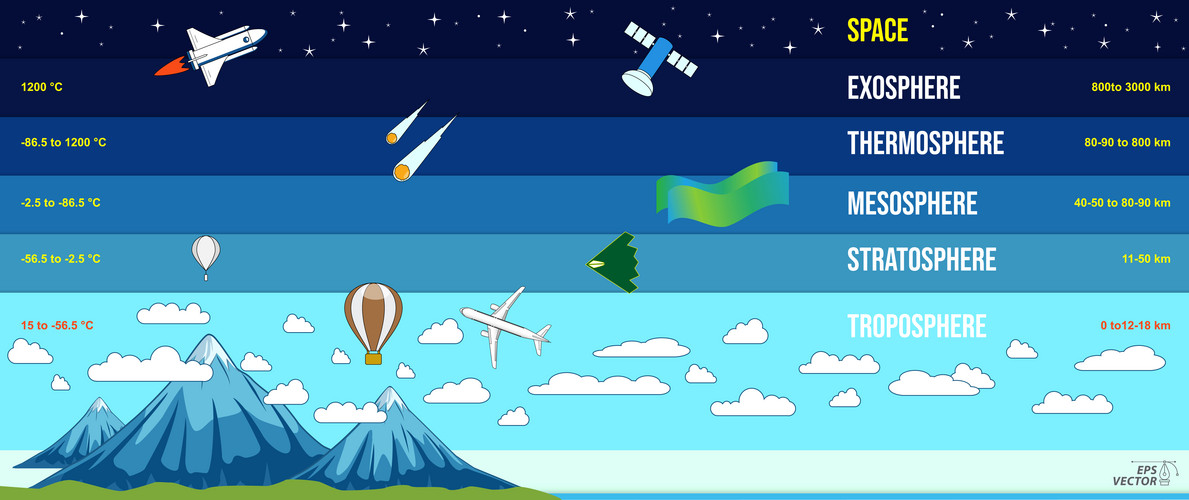 SPACE

1200 °C
EXOSPHERE
800to 3000 km

-86.5 to 1200 °C
THERMOSPHERE
80-90 to 800 km

-2.5 to -86.5 °C
MESOSPHERE
40-50 to 80-90 km

-56.5 to -2.5 °C
STRATOSPHERE
11-50 km

15 to -56.5 °C
TROPOSPHERE
0 to12-18 km

EPS
VECTOR