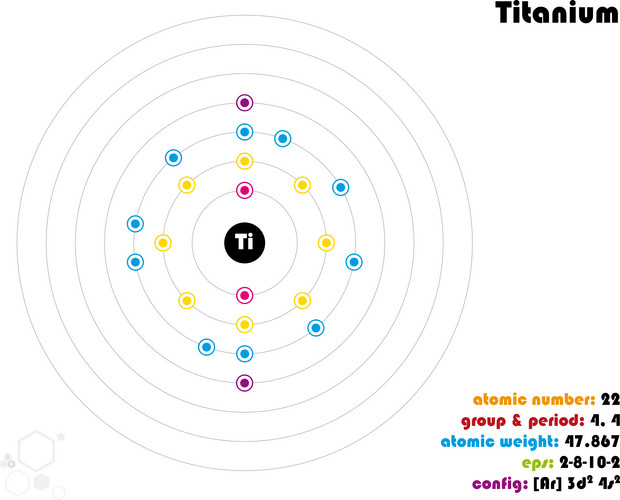 Titanium

Ti

atomic number: 22
group & period: 4, 4
atomic weight: 47.867
eps: 2-8-10-2
config: [Ar] $3d^2$ $4s^2$